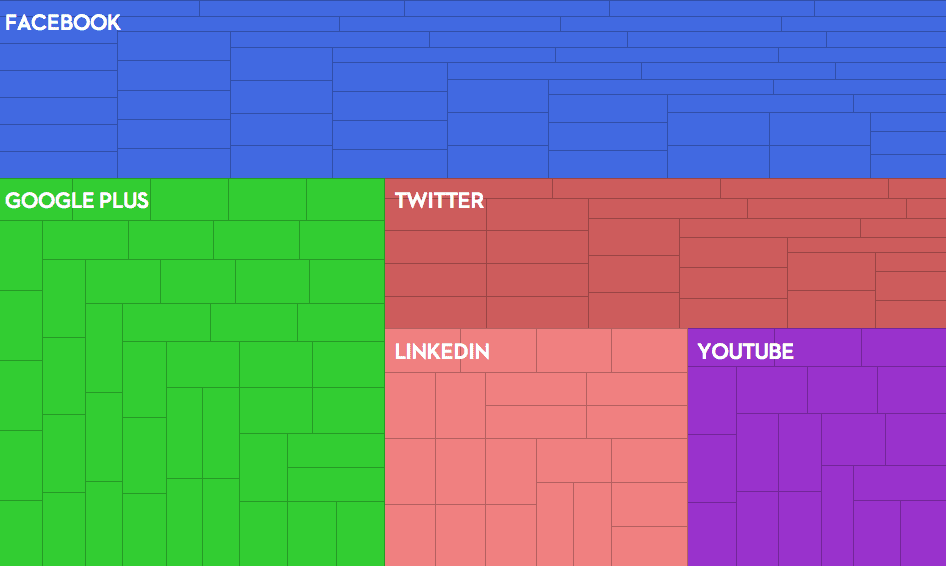 FACEBOOK

GOOGLE PLUS

TWITTER

LINKEDIN

YOUTUBE