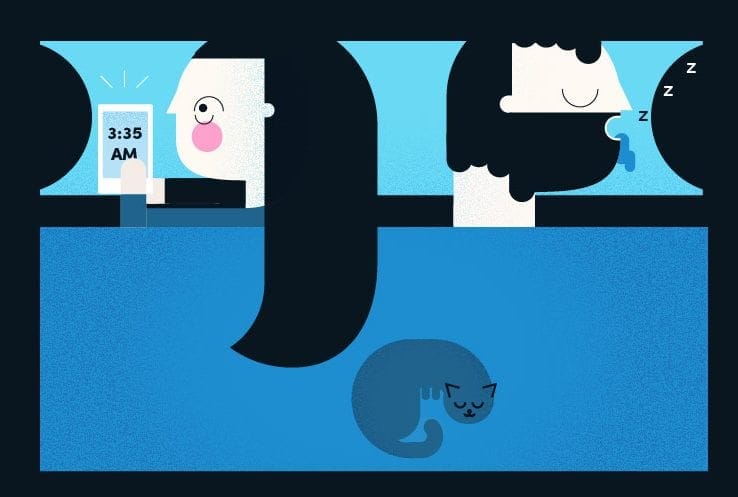 3:35 AM

Z
Z
Z