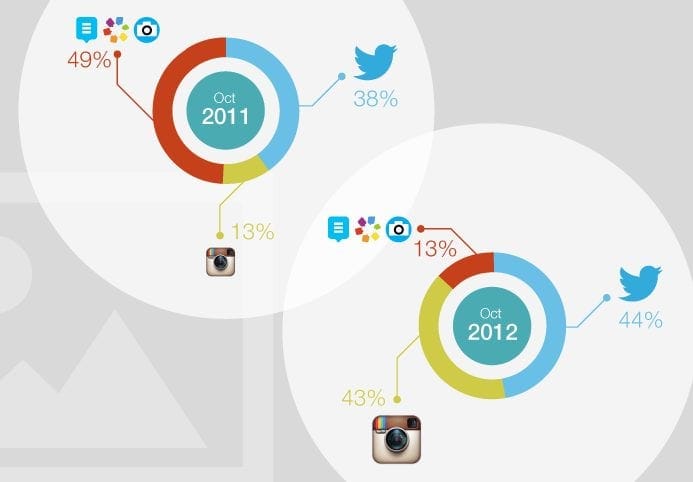 49%

Oct
2011

38%

13%

13%

Oct
2012

44%

43%