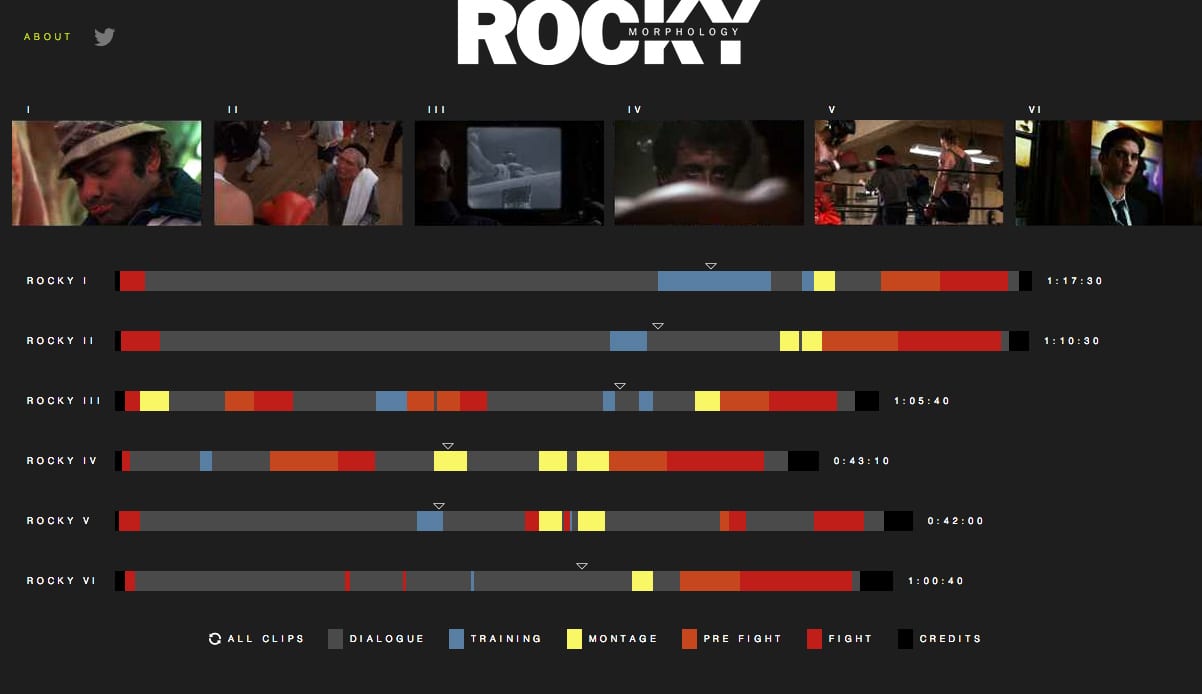 ABOUT

ROCKY
MORPHOLOGY

I
II
III
IV
V
VI

ROCKY I 1:17:30
ROCKY II 1:10:30
ROCKY III 1:05:40
ROCKY IV 0:43:10
ROCKY V 0:42:00
ROCKY VI 1:00:40

ALL CLIPS DIALOGUE TRAINING MONTAGE PRE FIGHT FIGHT CREDITS